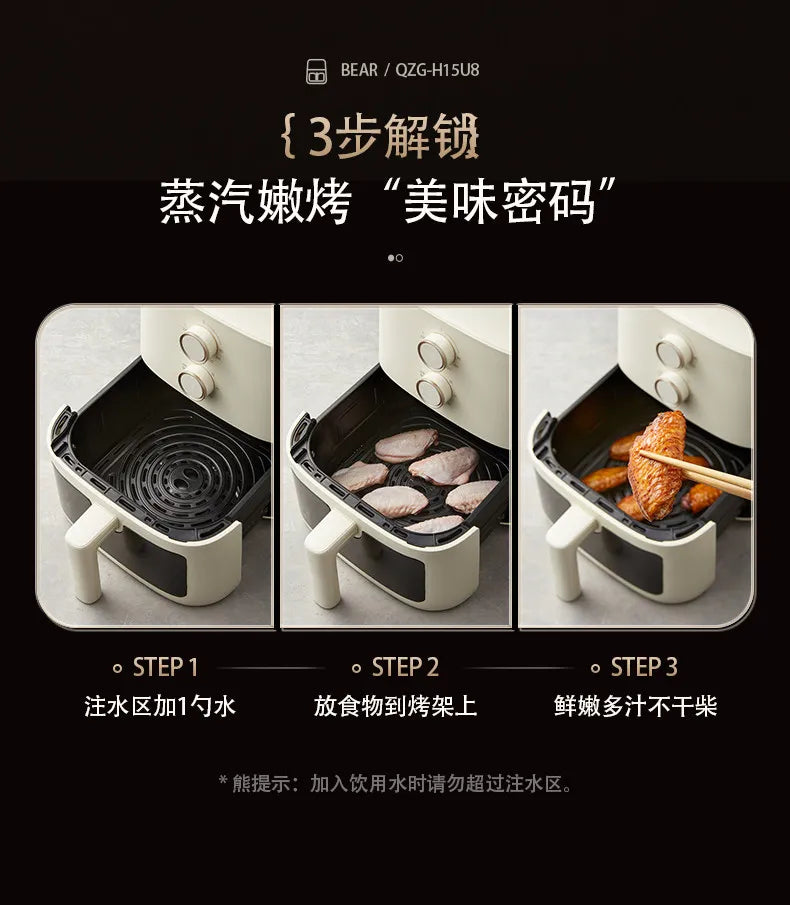 BEAR / QZG-H15U8

{3步解锁

蒸汽嫩烤“美味密码”

STEP 1
注水区加1勺水

STEP 2
放食物到烤架上

STEP 3
鲜嫩多汁不干柴

* 熊提示：加入饮用水时请勿超过注水区。